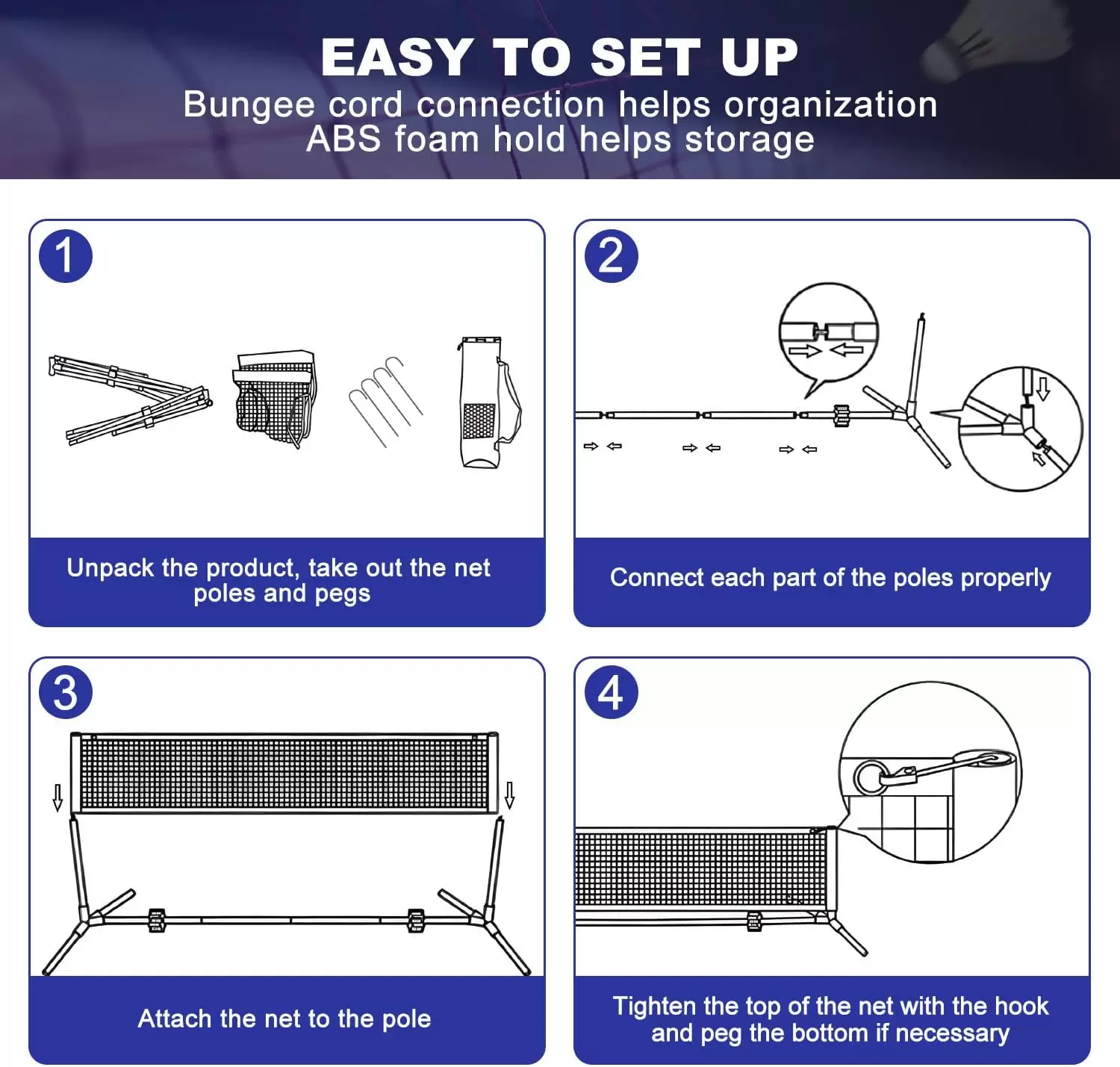 EASY TO SET UP
Bungee cord connection helps organization
ABS foam hold helps storage

1

Unpack the product, take out the net poles and pegs

2

Connect each part of the poles properly

3

Attach the net to the pole

4

Tighten the top of the net with the hook and peg the bottom if necessary